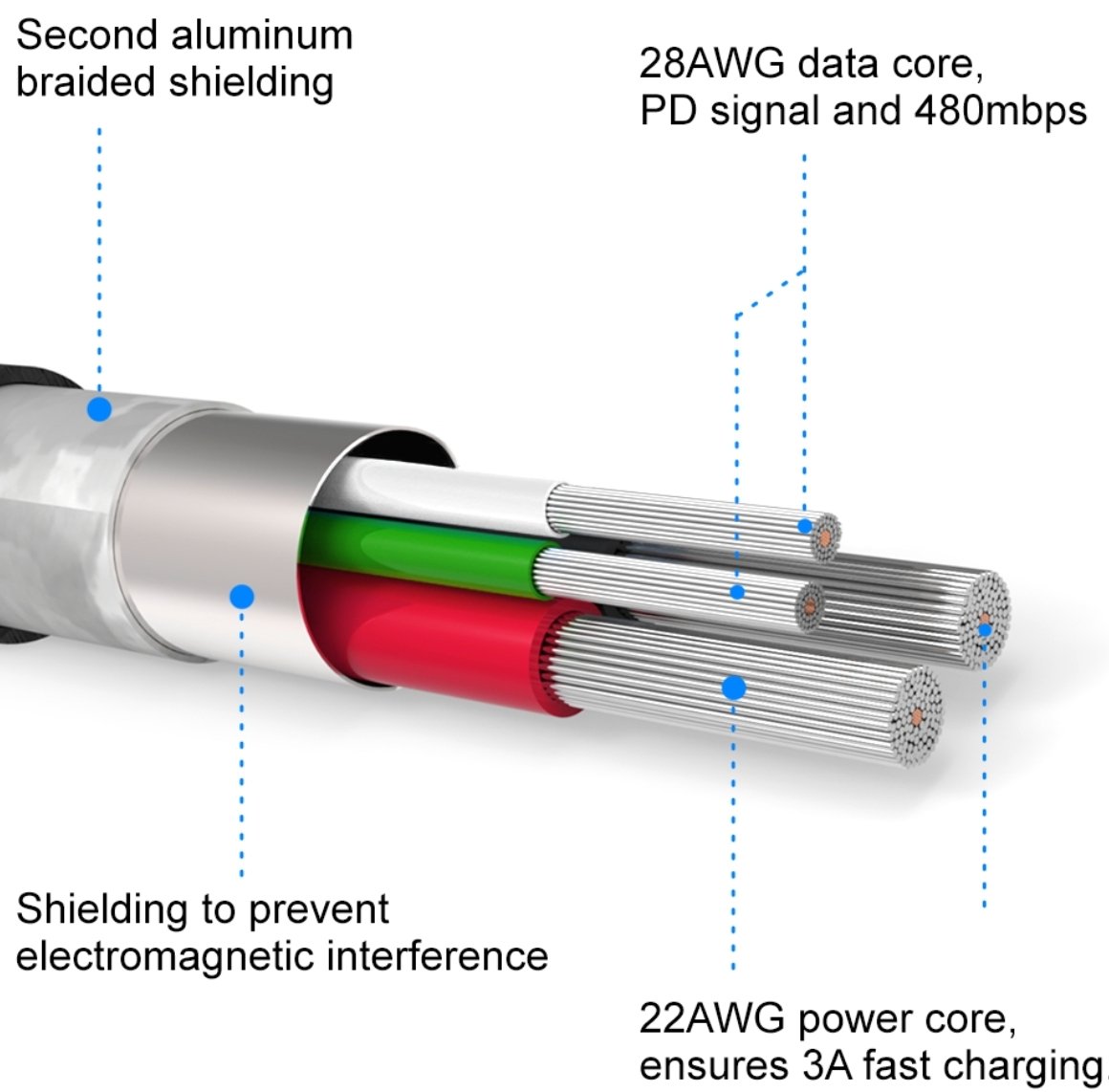 Second aluminum braided shielding

28AWG data core, PD signal and 480mbps

Shielding to prevent electromagnetic interference

22AWG power core, ensures 3A fast charging